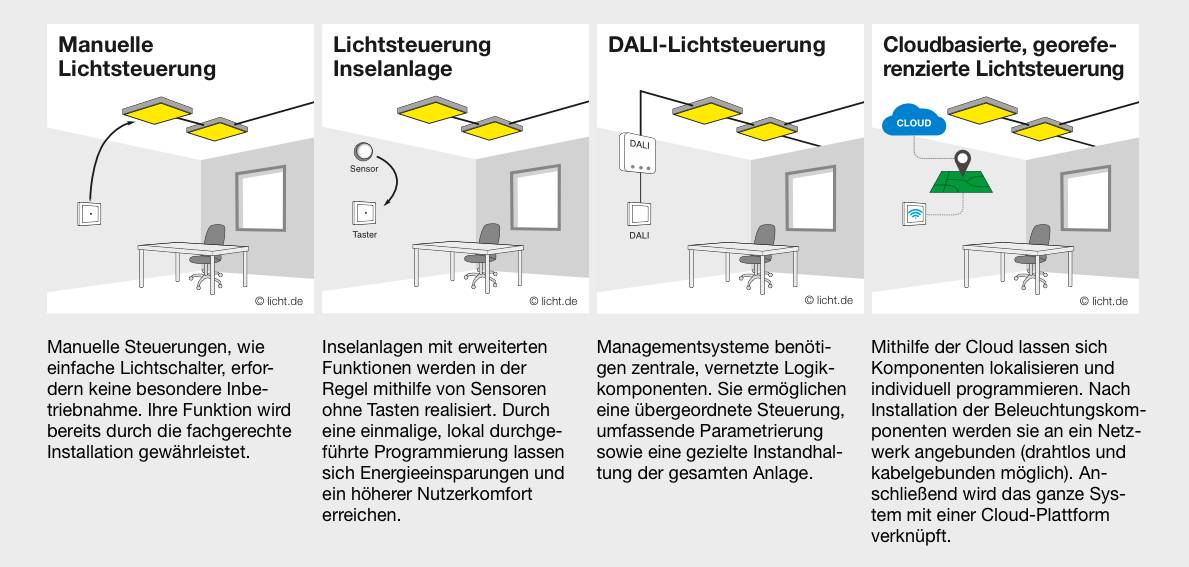 Manuelle Lichtsteuerung

© licht.de

Manuelle Steuerungen, wie einfache Lichtschalter, erfordern keine besondere Inbetriebnahme. Ihre Funktion wird bereits durch die fachgerechte Installation gewährleistet.

Lichtsteuerung Inselanlage

Sensor

Taster

© licht.de

Inselanlagen mit erweiterten Funktionen werden in der Regel mithilfe von Sensoren ohne Tasten realisiert. Durch eine einmalige, lokal durchgeführte Programmierung lassen sich Energieeinsparungen und ein höherer Nutzerkomfort erreichen.

DALI-Lichtsteuerung

DALI

DALI

© licht.de

Managementsysteme benötigen zentrale, vernetzte Logikkomponenten. Sie ermöglichen eine übergeordnete Steuerung, umfassende Parametrierung sowie eine gezielte Instandhaltung der gesamten Anlage.

Cloudbasierte, georeferenzierte Lichtsteuerung

CLOUD

© licht.de

Mithilfe der Cloud lassen sich Komponenten lokalisieren und individuell programmieren. Nach Installation der Beleuchtungskomponenten werden sie an ein Netzwerk angebunden (drahtlos und kabelgebunden möglich). Anschließend wird das ganze System mit einer Cloud-Plattform verknüpft.